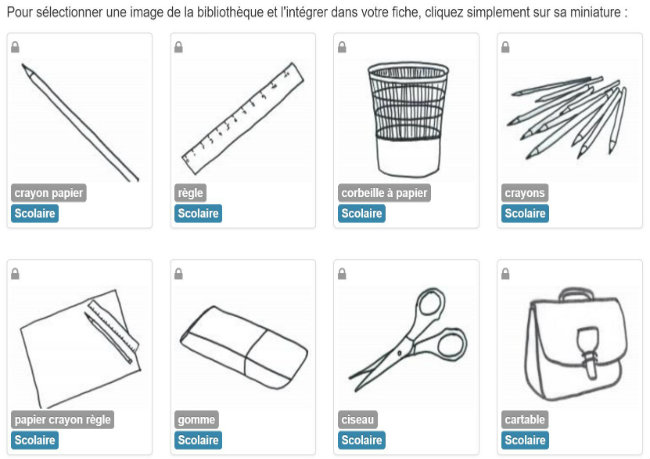 Pour sélectionner une image de la bibliothèque et l'intégrer dans votre fiche, cliquez simplement sur sa miniature :

crayon papier
Scolaire

règle
Scolaire

corbeille à papier
Scolaire

crayons
Scolaire

papier crayon règle
Scolaire

gomme
Scolaire

ciseau
Scolaire

cartable
Scolaire