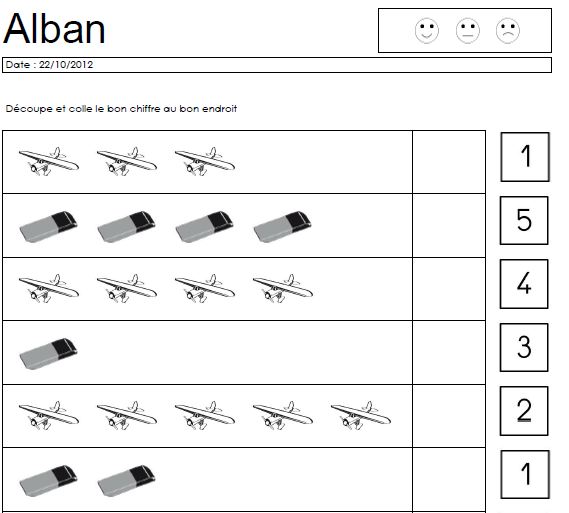 Alban

Date : 22/10/2012

Découpe et colle le bon chiffre au bon endroit

1

5

4

3

2

1